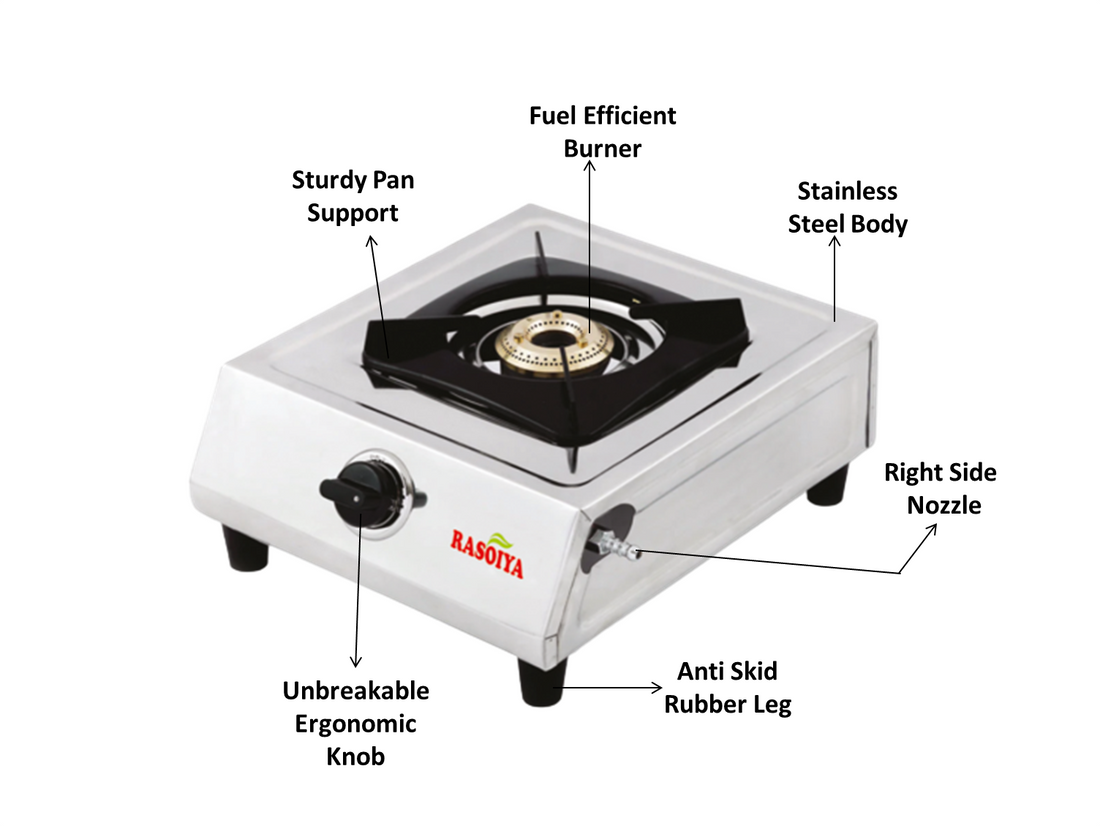 Fuel Efficient Burner

Sturdy Pan Support

Stainless Steel Body

Right Side Nozzle

RASOIYA

Unbreakable Ergonomic Knob

Anti Skid Rubber Leg